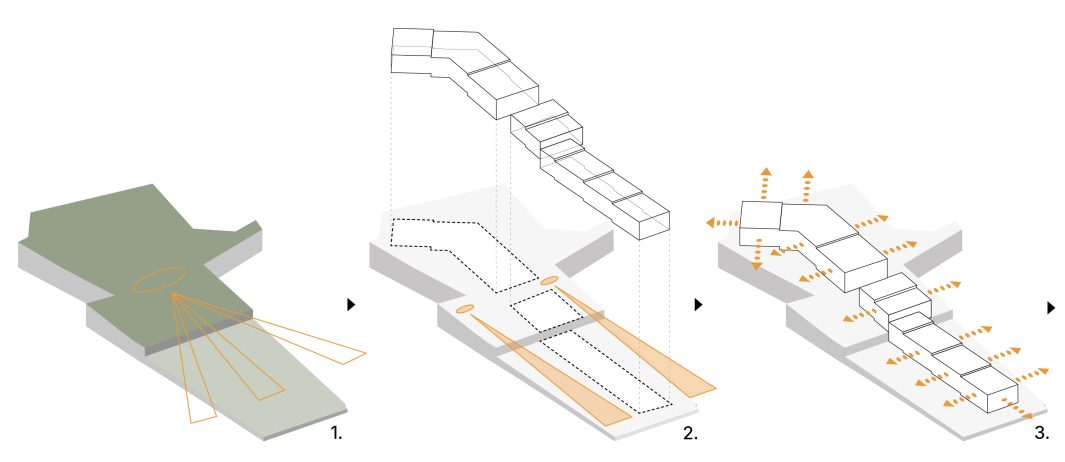 1.

2.

3.