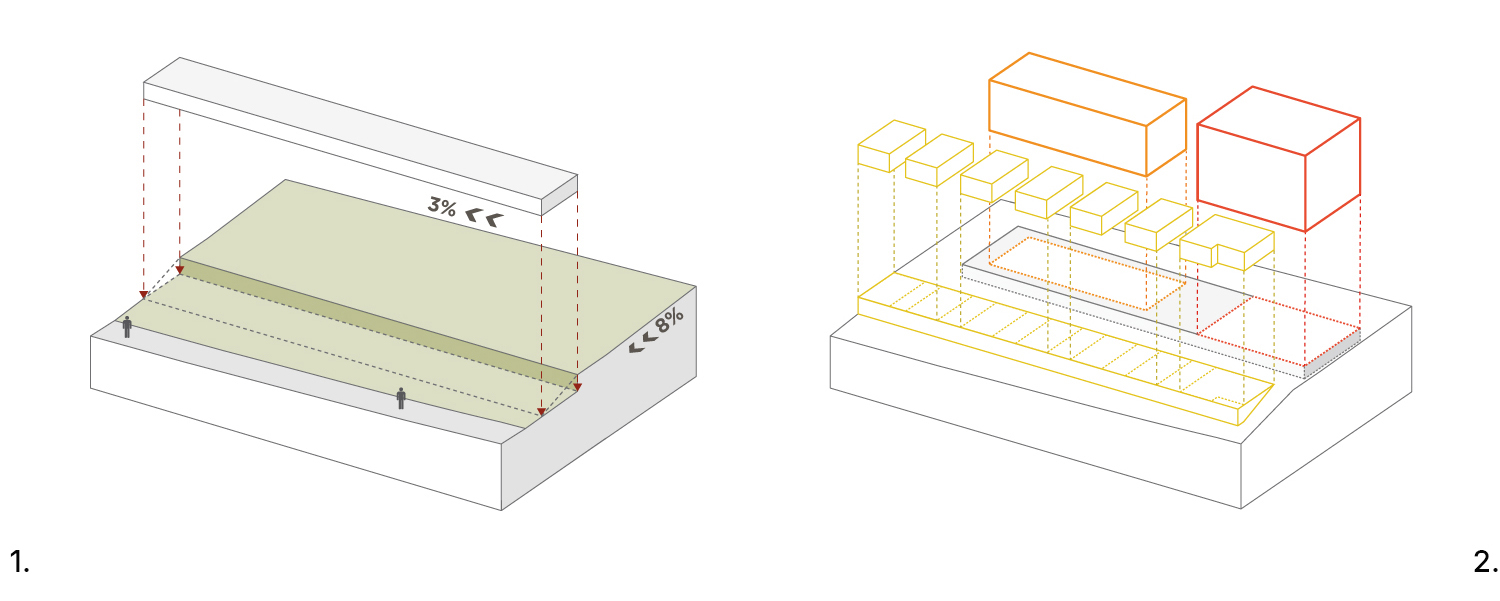 3% 8%

1.

2.