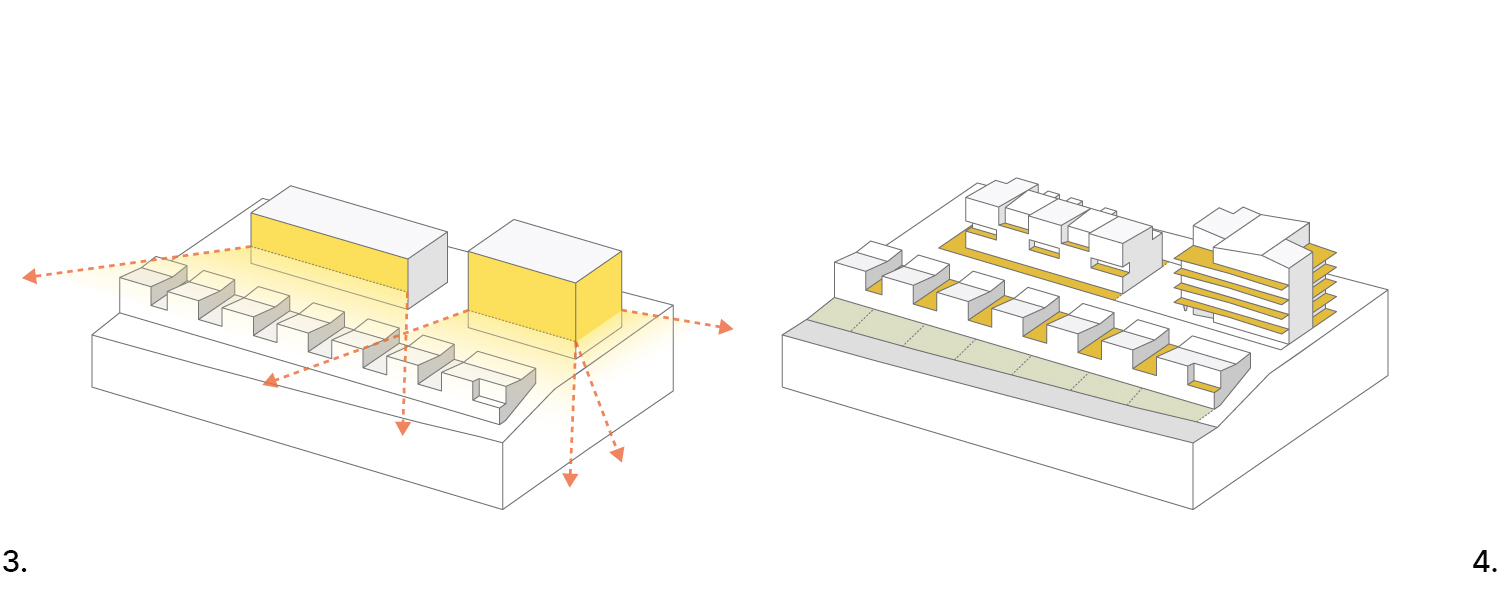 3.

4.