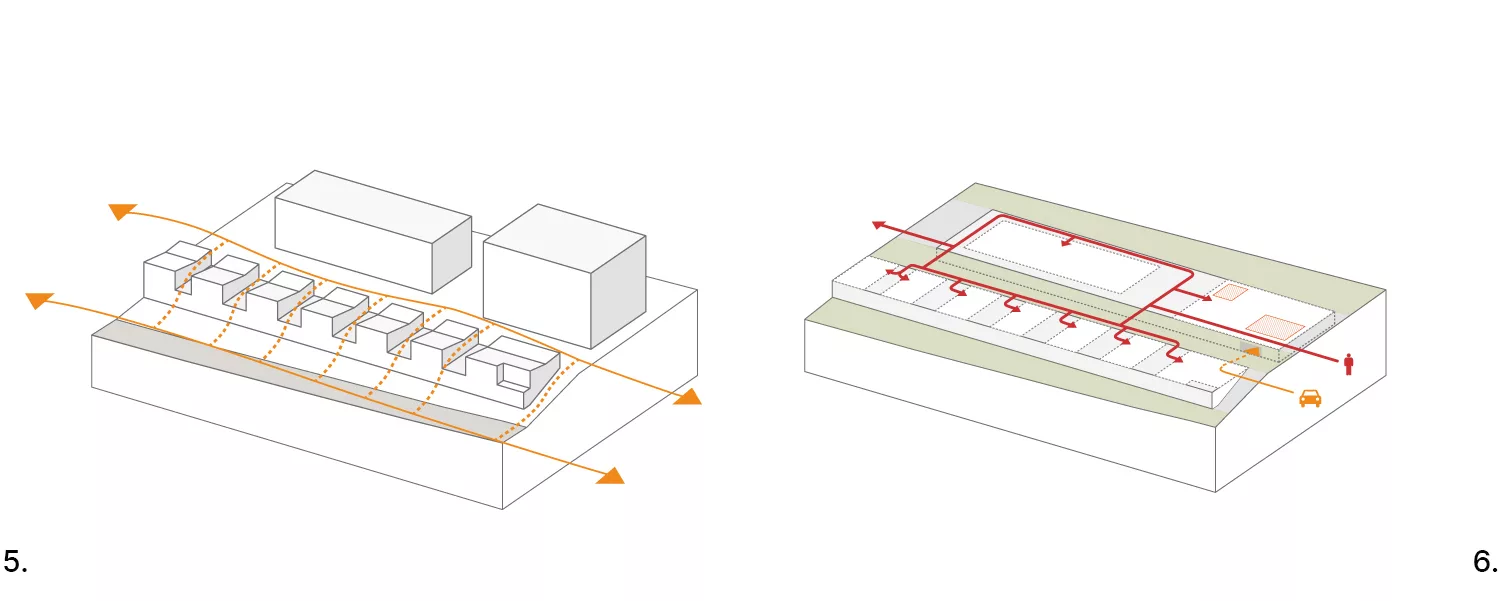 5.

6.