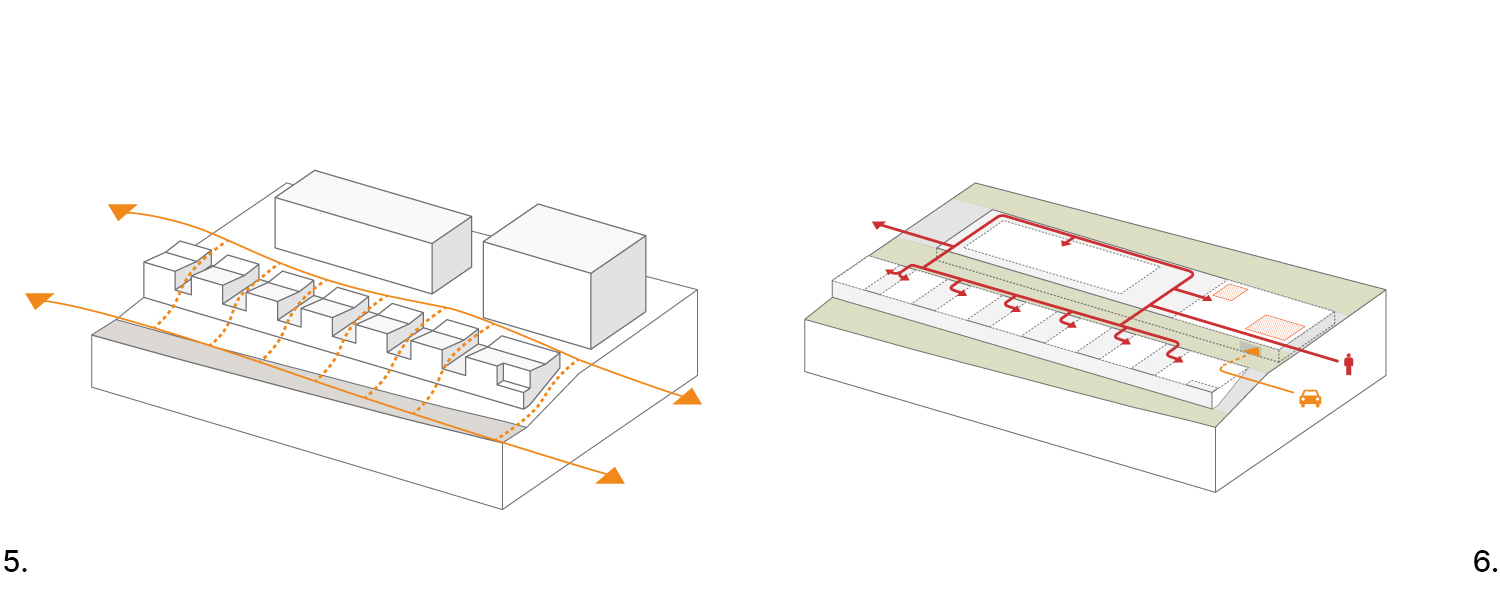 5.

6.